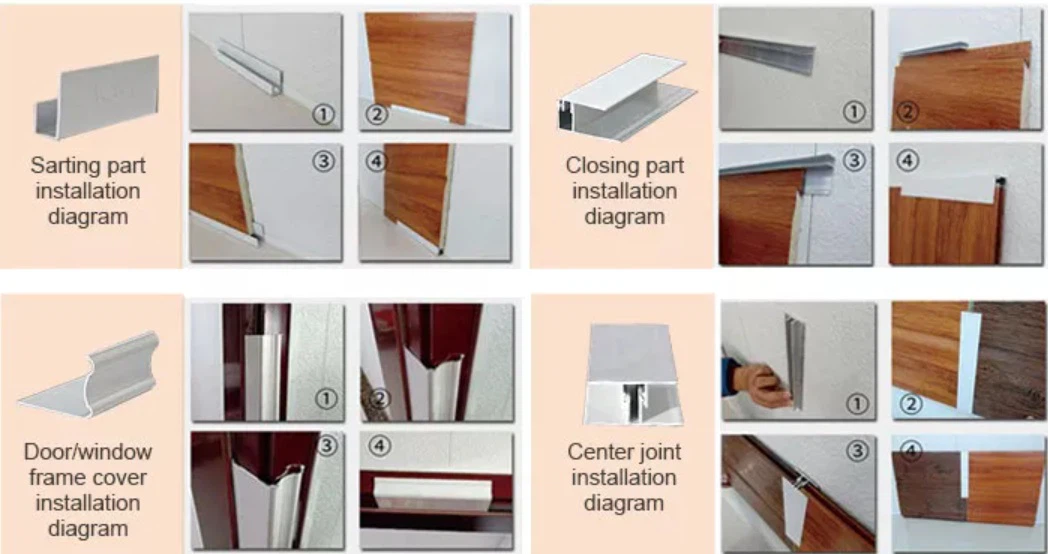 Sarting part installation diagram

①
②
③
④

Closing part installation diagram

①
②
③
④

Door/window frame cover installation diagram

①
②
③
④

Center joint installation diagram

①
②
③
④